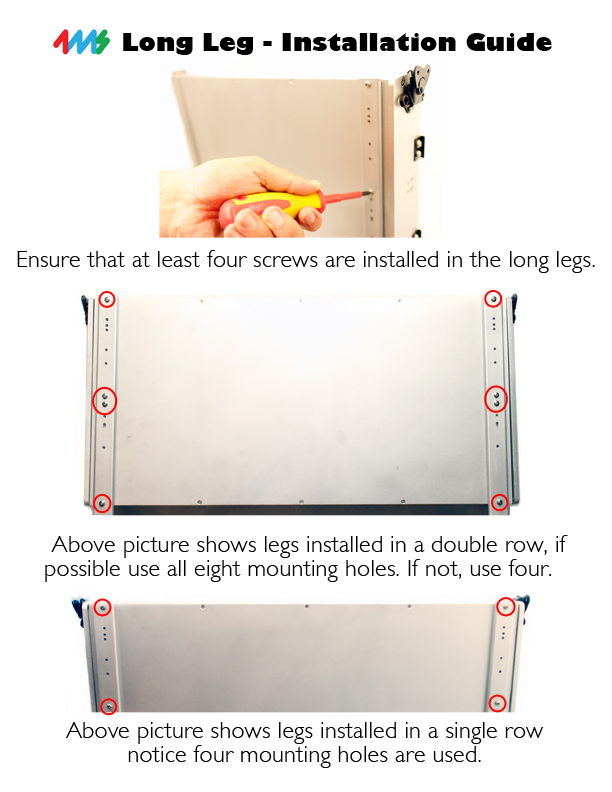 Long Leg - Installation Guide

Ensure that at least four screws are installed in the long legs.

Above picture shows legs installed in a double row, if possible use all eight mounting holes. If not, use four.

Above picture shows legs installed in a single row notice four mounting holes are used.